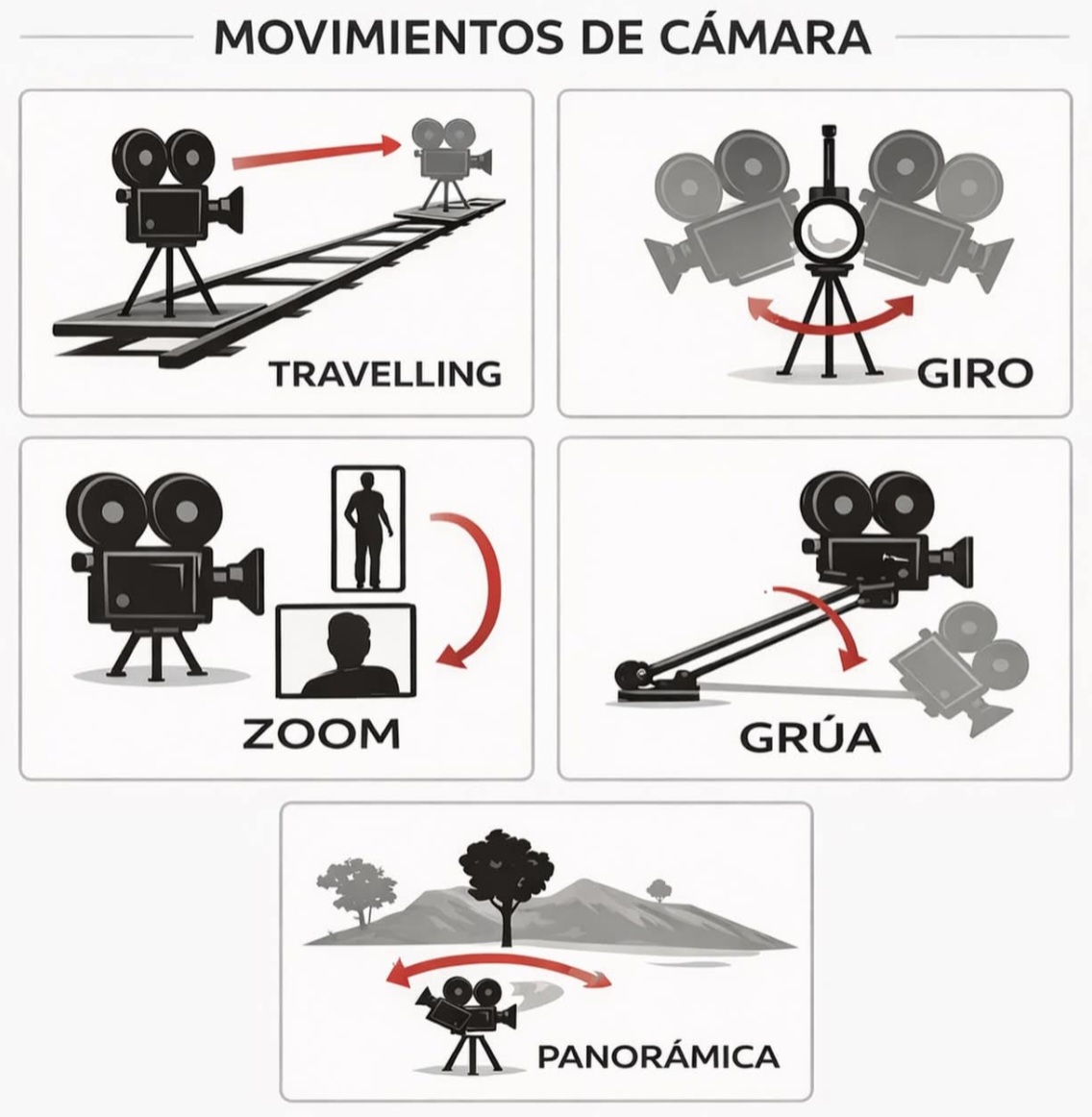 MOVIMIENTOS DE CÁMARA

TRAVELLING

GIRO

ZOOM

GRÚA

PANORÁMICA