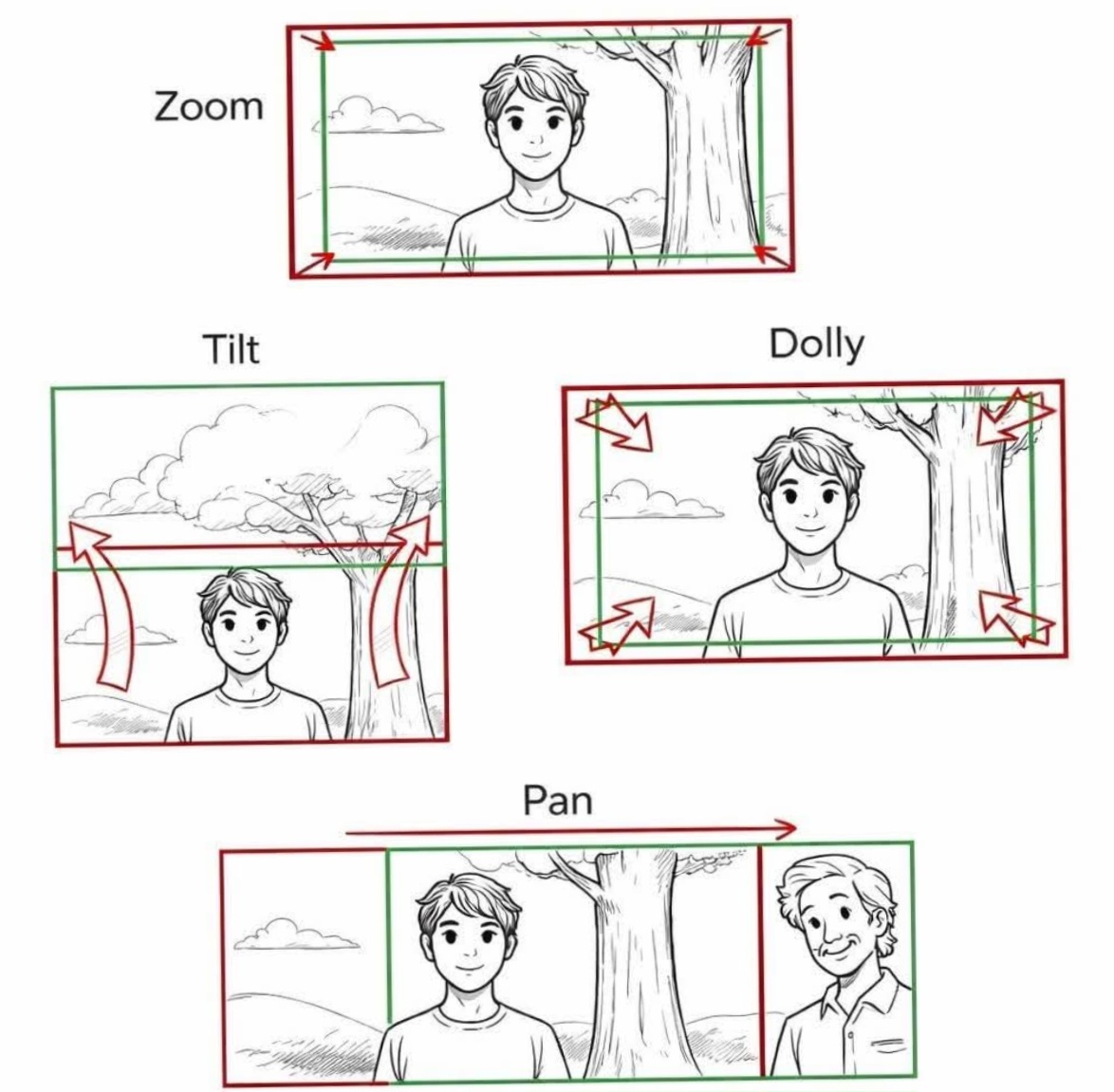 Zoom

Tilt

Dolly

Pan