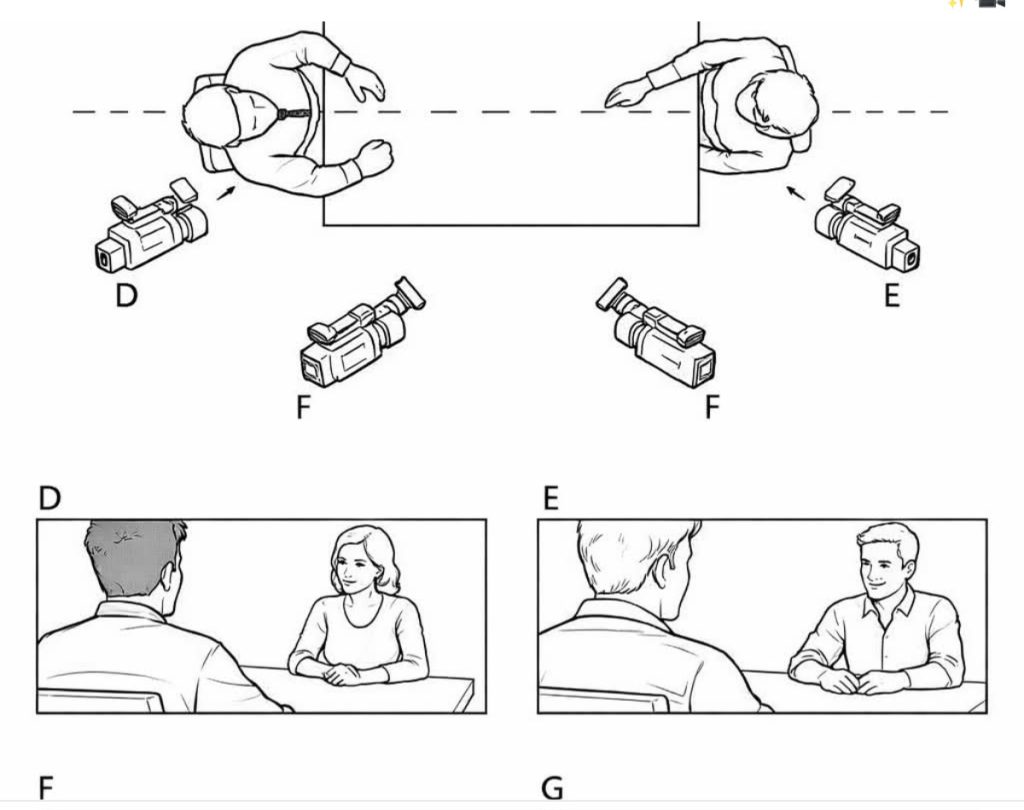 D

E

F

F

D

E

F

G