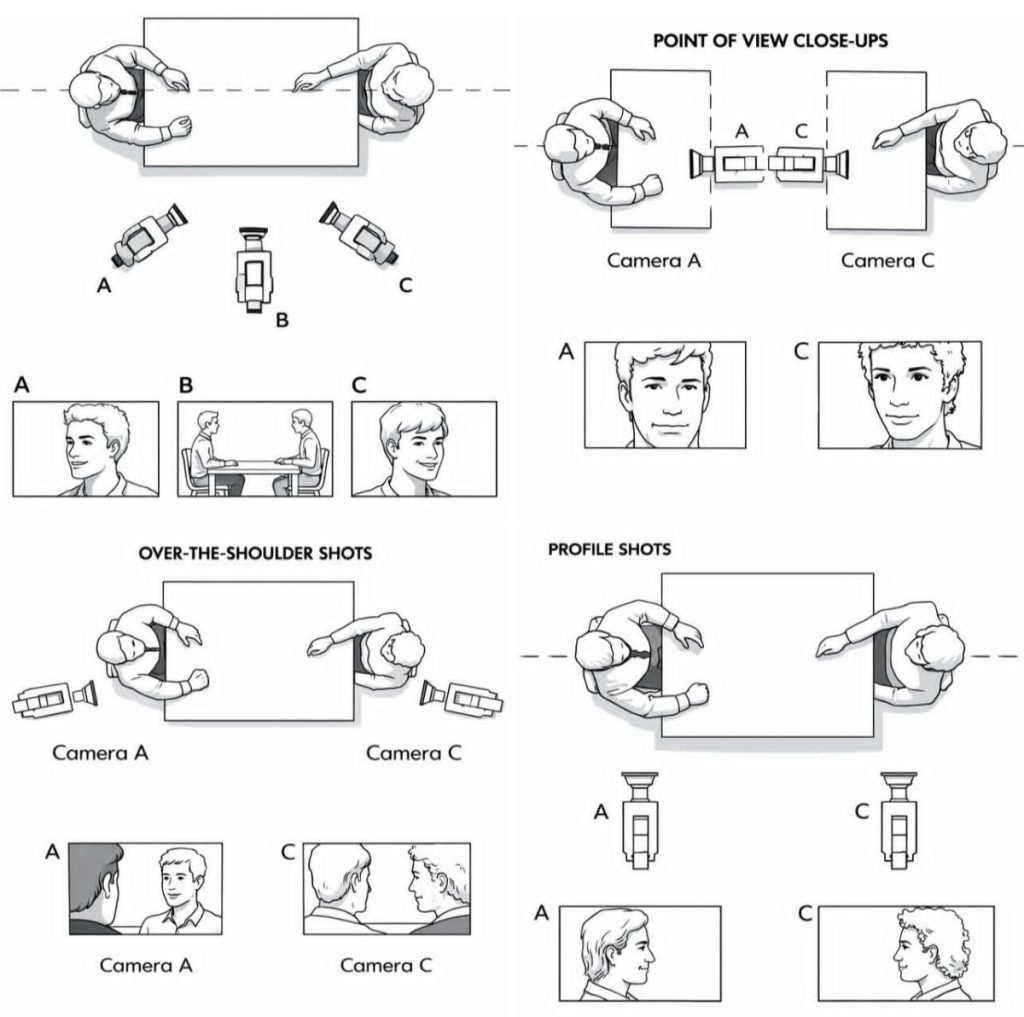 A

B

C

A

B

C

POINT OF VIEW CLOSE-UPS

A

C

Camera A

Camera C

A

C

OVER-THE-SHOULDER SHOTS

Camera A

Camera C

A

C

Camera A

Camera C

PROFILE SHOTS

A

C

A

C