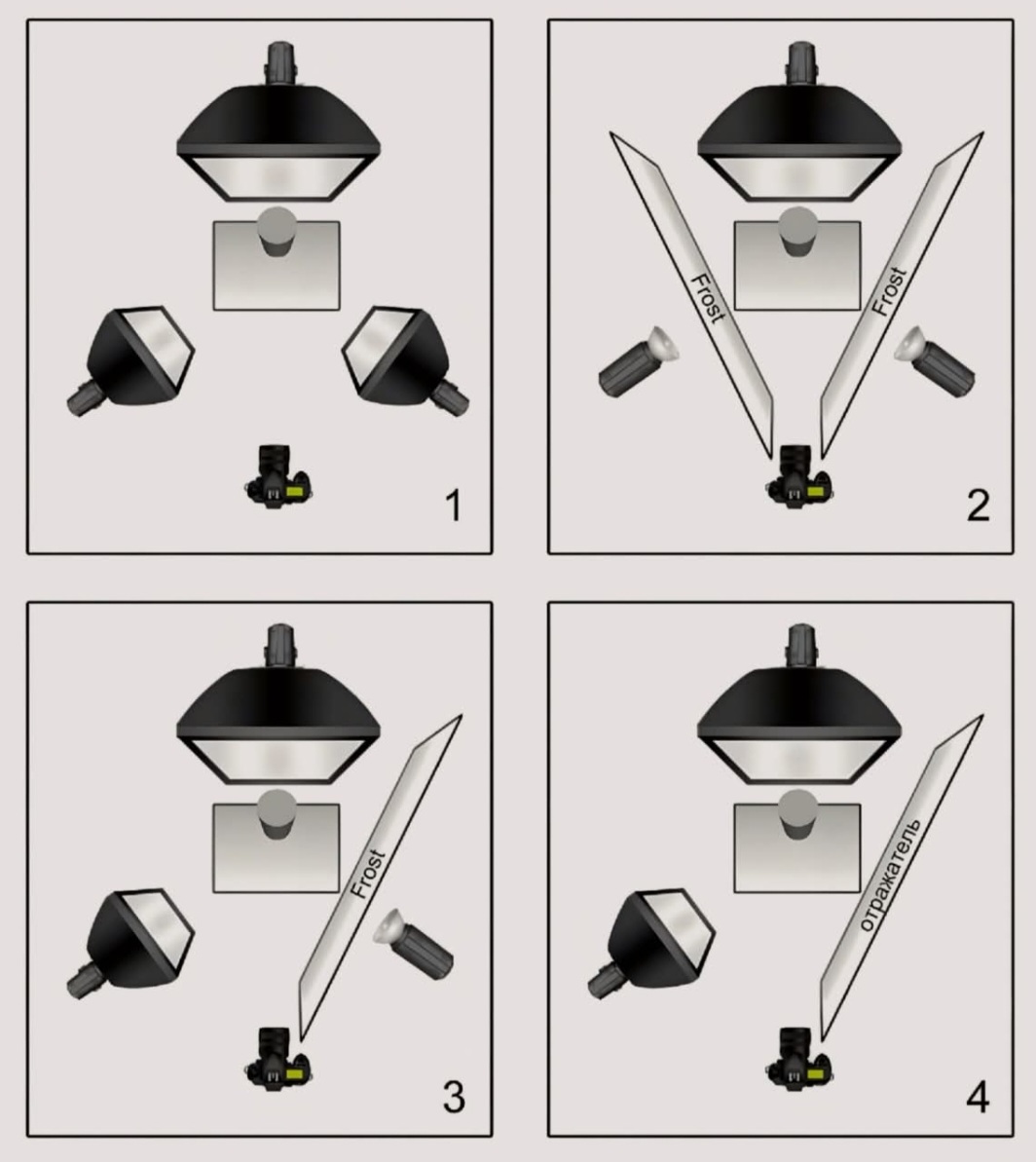 1

Frost
Frost
2

Frost
3

отражатель
4